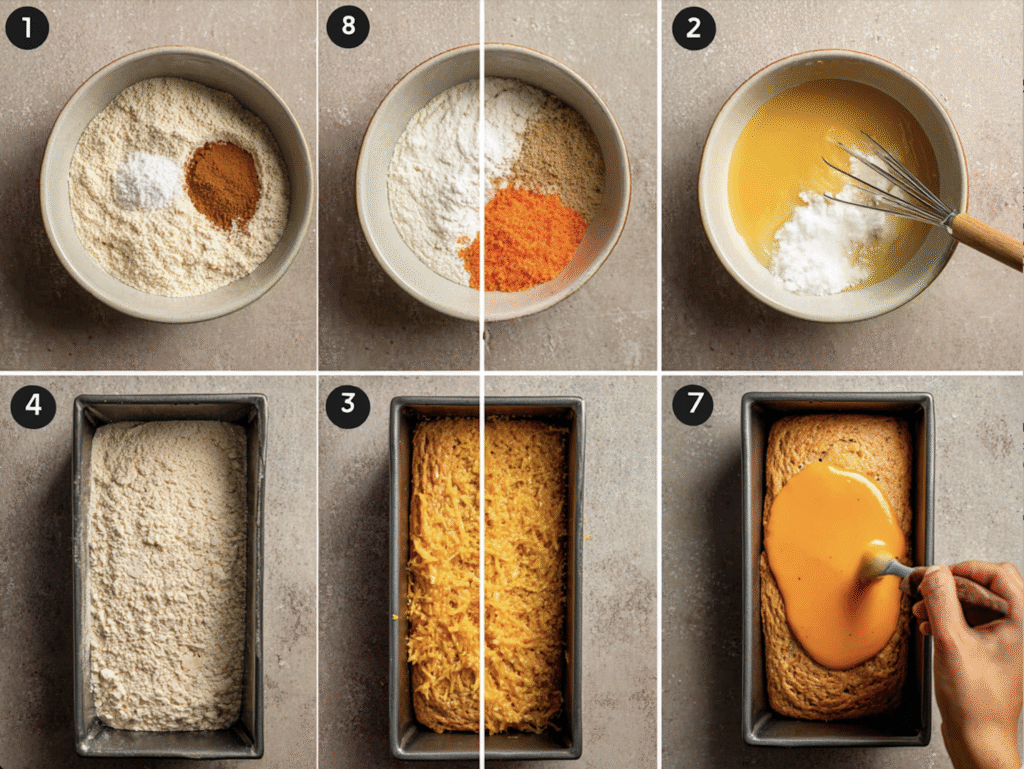 1

8

2

4

3

7